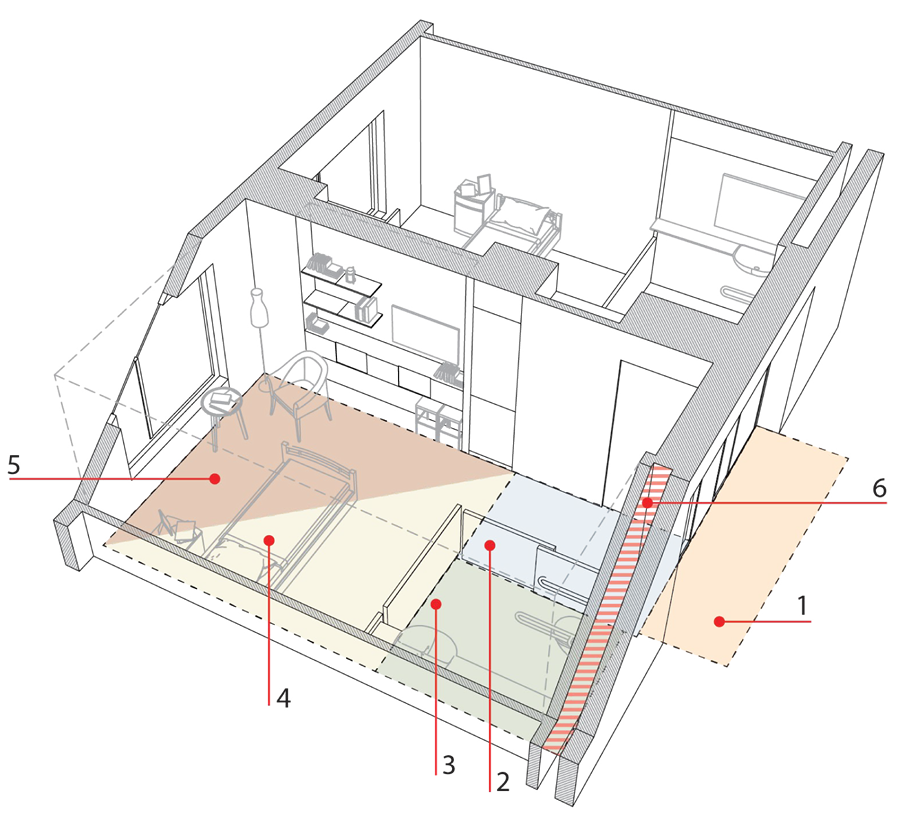 5

6

1

4

3

2